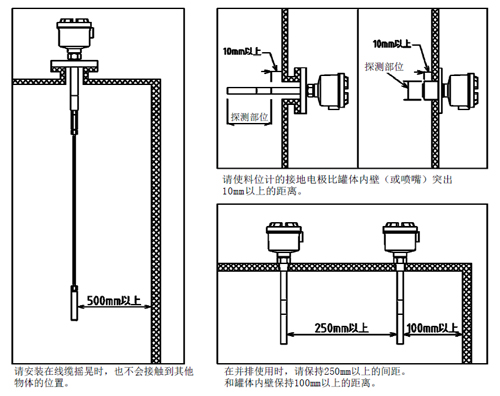 500mm以上

请安装在线缆摇晃时，也不会接触到其他物体的位置。

10mm以上

探测部位

10mm以上

探测部位

请使料位计的接地电极比罐体内壁（或喷嘴）突出10mm以上的距离。

250mm以上

100mm以上

在并排使用时，请保持250mm以上的间距。
和罐体内壁保持100mm以上的距离。